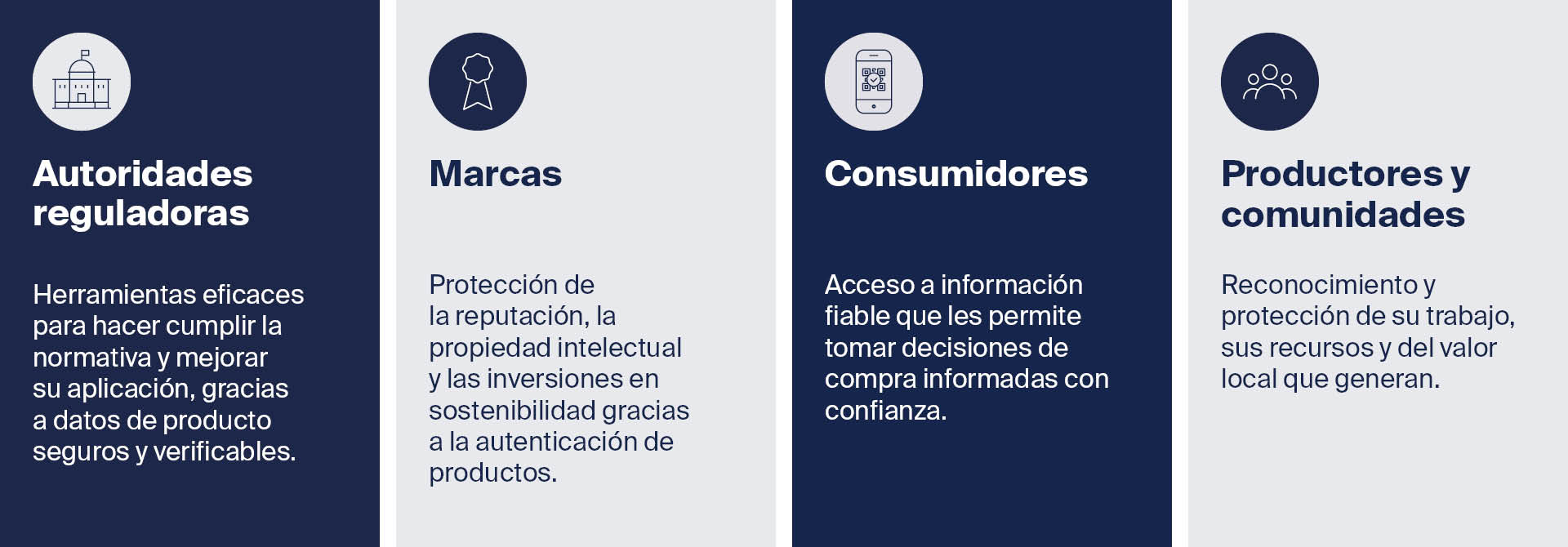 Autoridades reguladoras

Herramientas eficaces para hacer cumplir la normativa y mejorar su aplicación, gracias a datos de producto seguros y verificables.

Marcas

Protección de la reputación, la propiedad intelectual y las inversiones en sostenibilidad gracias a la autenticación de productos.

Consumidores

Acceso a información fiable que les permite tomar decisiones de compra informadas con confianza.

Productores y comunidades

Reconocimiento y protección de su trabajo, sus recursos y del valor local que generan.