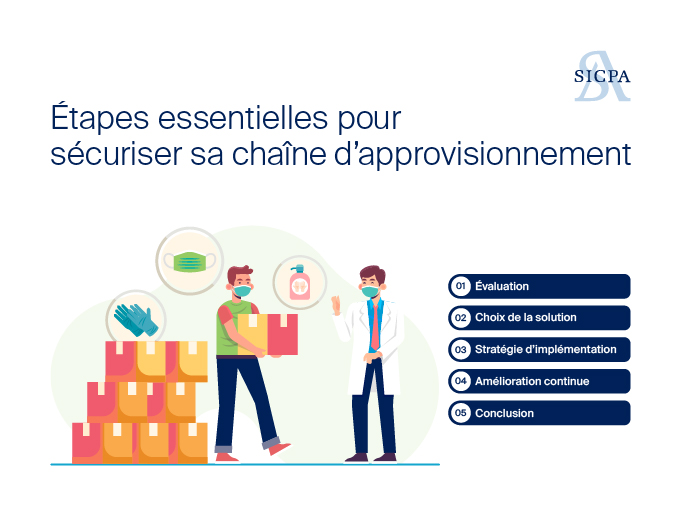 SICPA

Étapes essentielles pour sécuriser sa chaîne d'approvisionnement

01 Évaluation

02 Choix de la solution

03 Stratégie d'implémentation

04 Amélioration continue

05 Conclusion