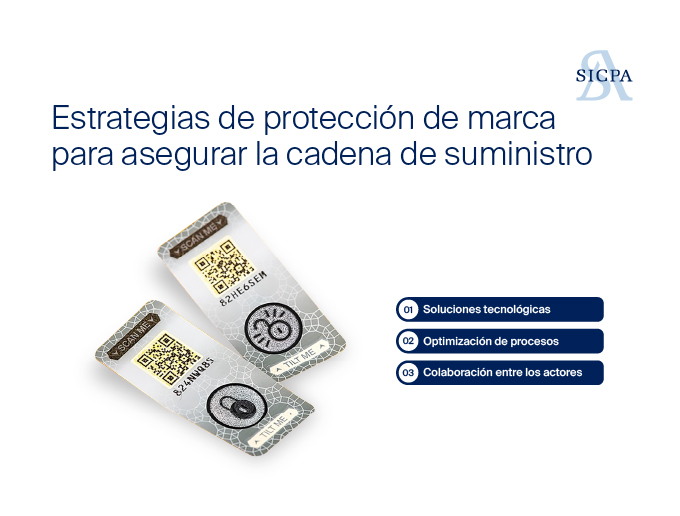 SICPA

Estrategias de protección de marca para asegurar la cadena de suministro

SCAN ME
82HE6SEM
TILT ME

SCAN ME
824NWQ8S
TILT ME

01 Soluciones tecnológicas
02 Optimización de procesos
03 Colaboración entre los actores