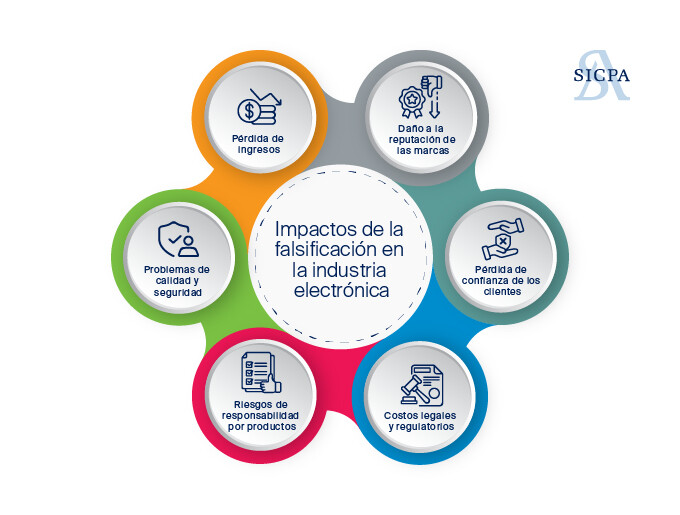 SICPA

Impactos de la falsificación en la industria electrónica

Pérdida de ingresos

Daño a la reputación de las marcas

Pérdida de confianza de los clientes

Costos legales y regulatorios

Riesgos de responsabilidad por productos

Problemas de calidad y seguridad